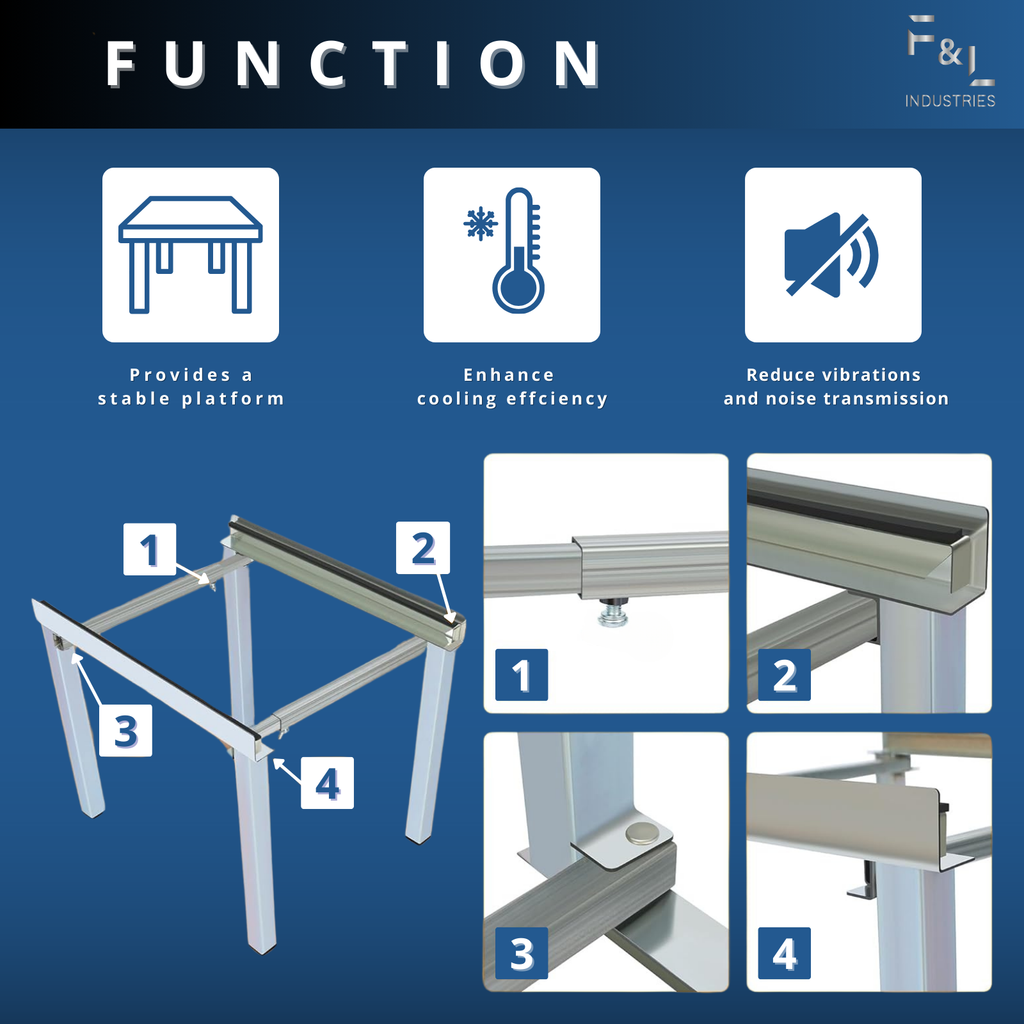 FUNCTION

F&L
INDUSTRIES

Provides a stable platform

Enhance cooling effciency

Reduce vibrations and noise transmission

1

2

3

4

1

2

3

4