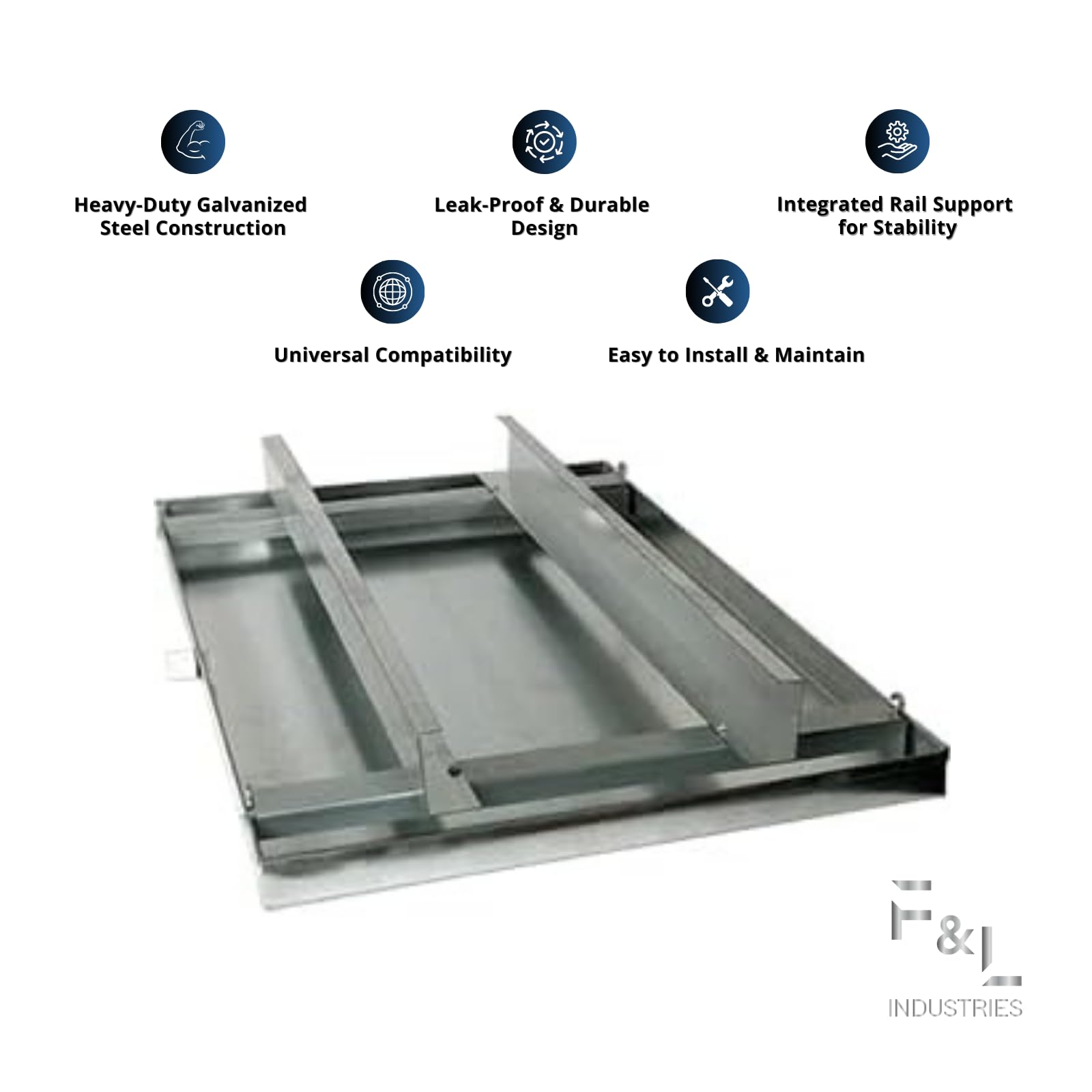 Heavy-Duty Galvanized Steel Construction

Leak-Proof & Durable Design

Integrated Rail Support for Stability

Universal Compatibility

Easy to Install & Maintain

F&L
INDUSTRIES