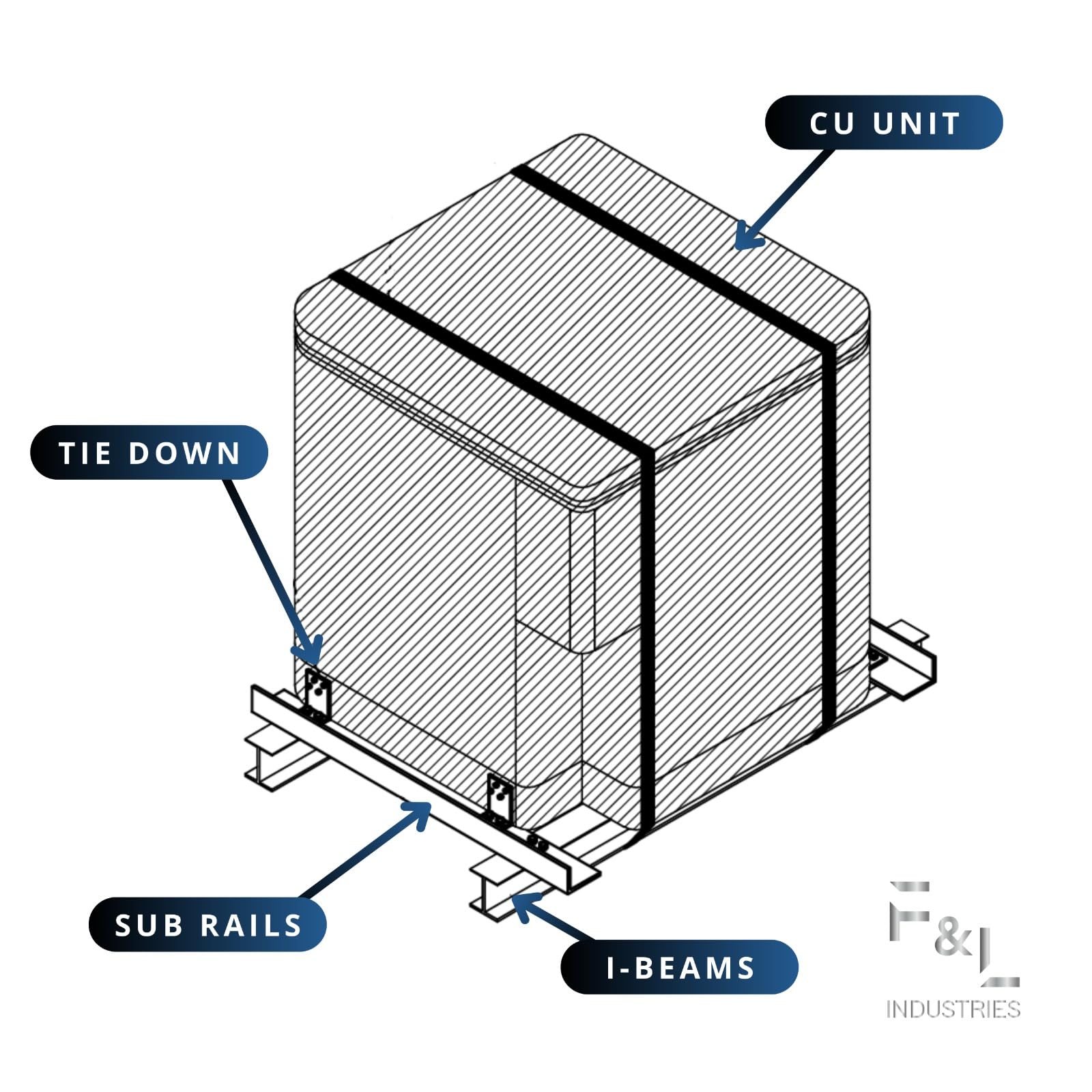 CU UNIT

TIE DOWN

SUB RAILS

I-BEAMS

F&L
INDUSTRIES